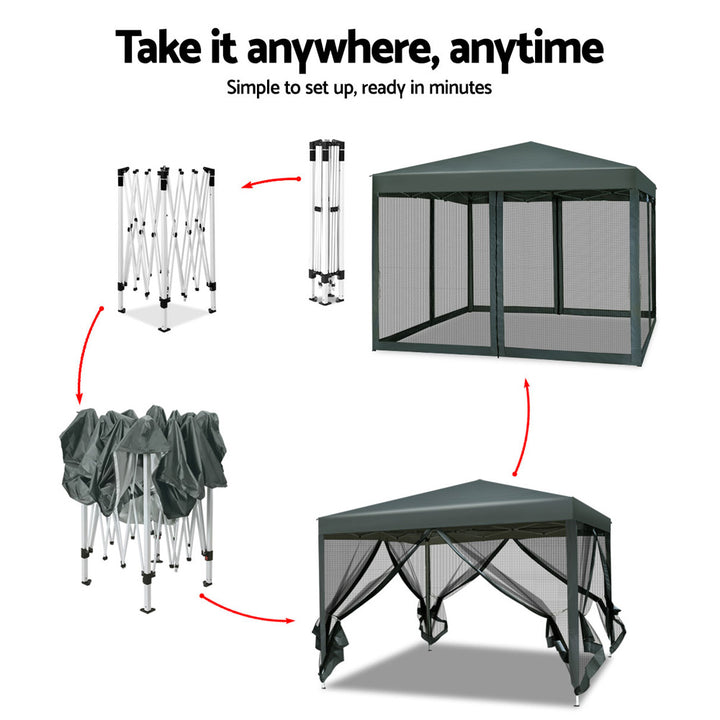 Take it anywhere, anytime

Simple to set up, ready in minutes