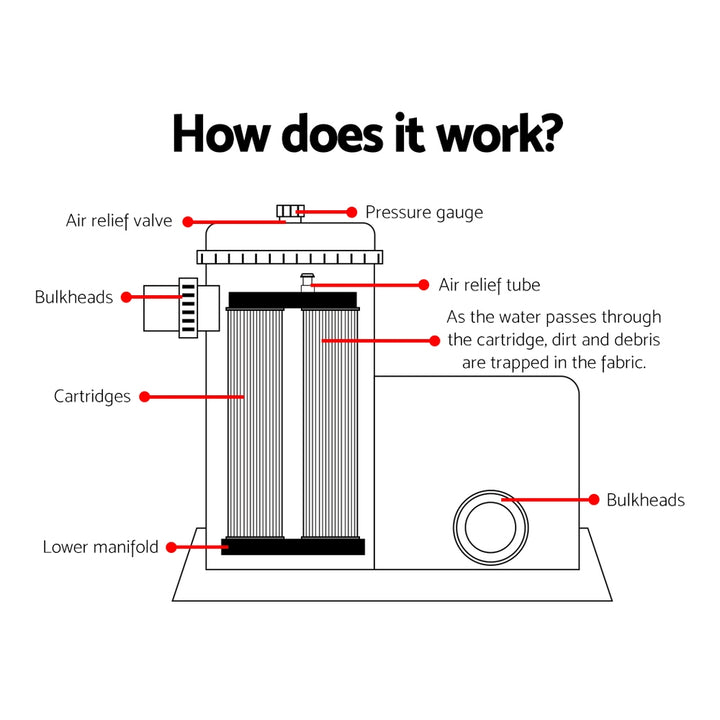 How does it work?

Air relief valve

Pressure gauge

Bulkheads

Air relief tube

As the water passes through the cartridge, dirt and debris are trapped in the fabric.

Cartridges

Bulkheads

Lower manifold