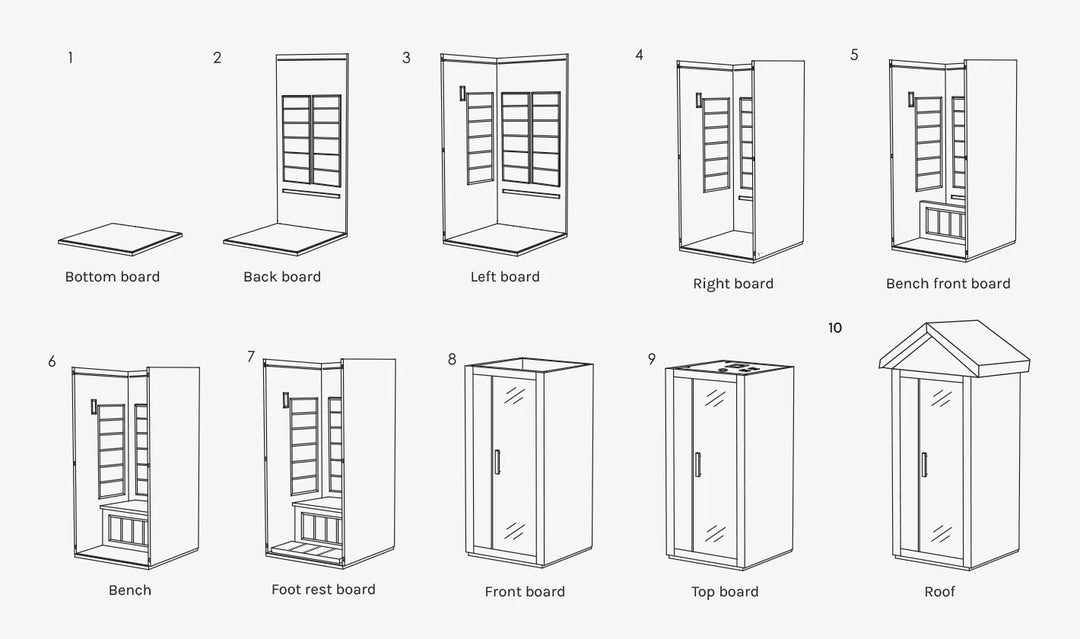 1
Bottom board

2
Back board

3
Left board

4
Right board

5
Bench front board

6
Bench

7
Foot rest board

8
Front board

9
Top board

10
Roof