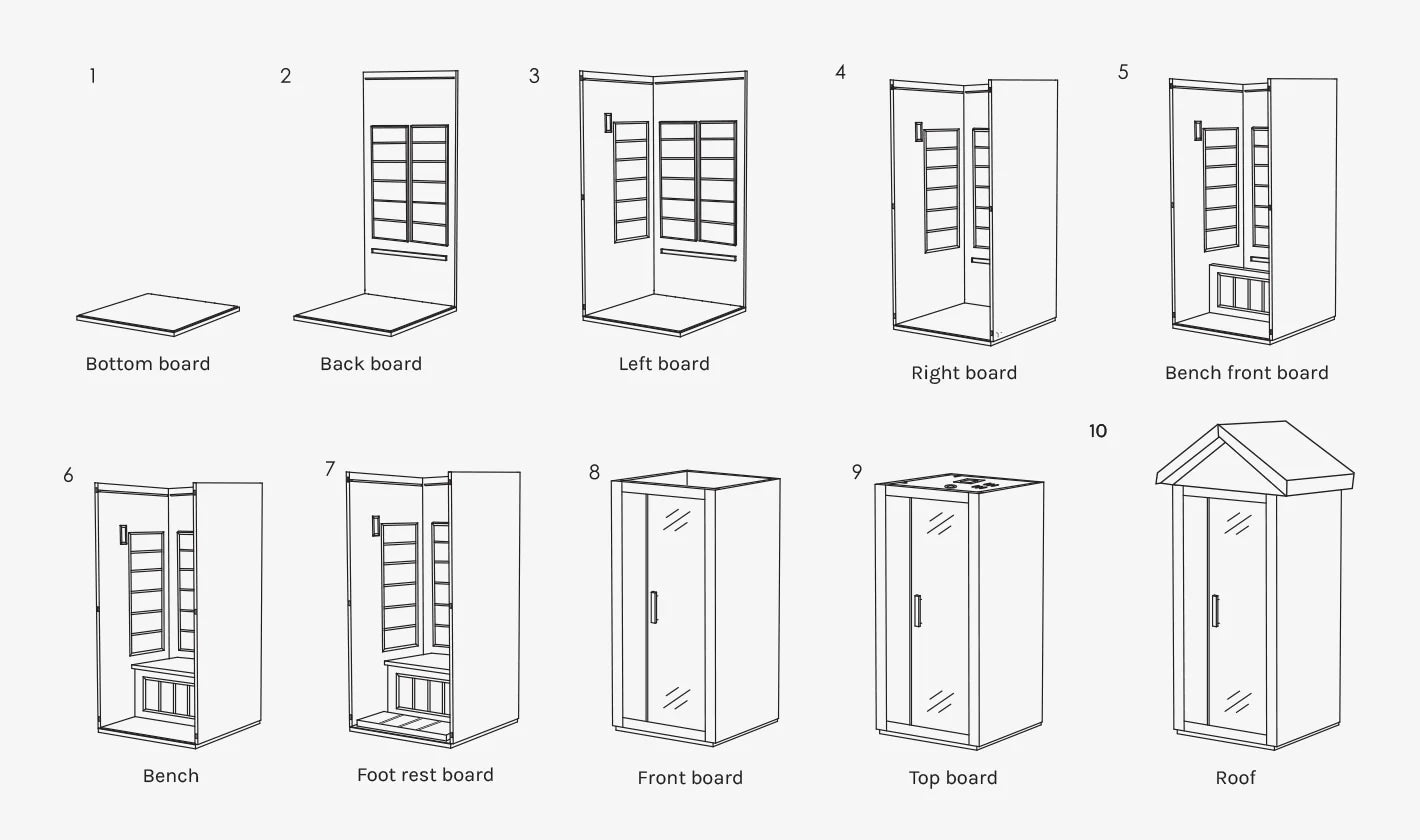 1
Bottom board

2
Back board

3
Left board

4
Right board

5
Bench front board

6
Bench

7
Foot rest board

8
Front board

9
Top board

10
Roof